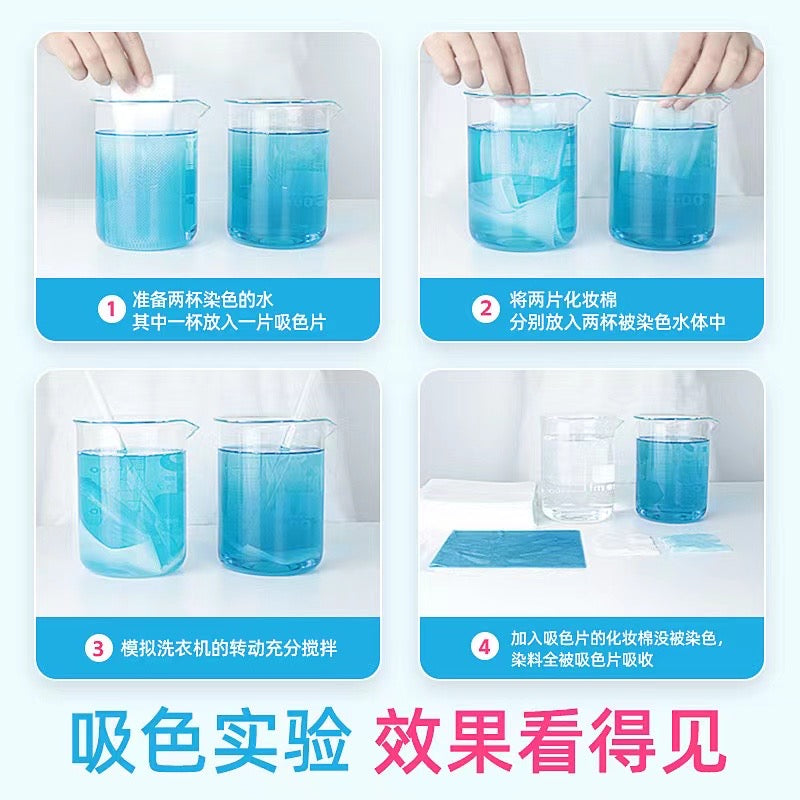 1 准备两杯染色的水
其中一杯放入一片吸色片

2 将两片化妆棉
分别放入两杯被染色水体中

3 模拟洗衣机的转动充分搅拌

4 加入吸色片的化妆棉没被染色，
染料全被吸色片吸收

吸色实验 效果看得见