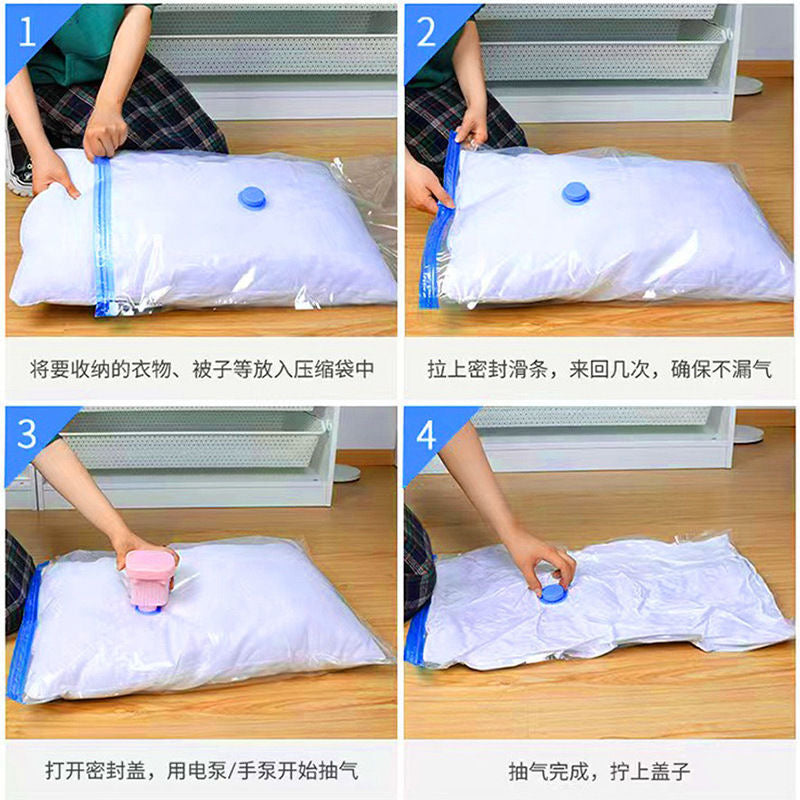 1

将要收纳的衣物、被子等放入压缩袋中

2

拉上密封滑条，来回几次，确保不漏气

3

打开密封盖，用电泵/手泵开始抽气

4

抽气完成，拧上盖子